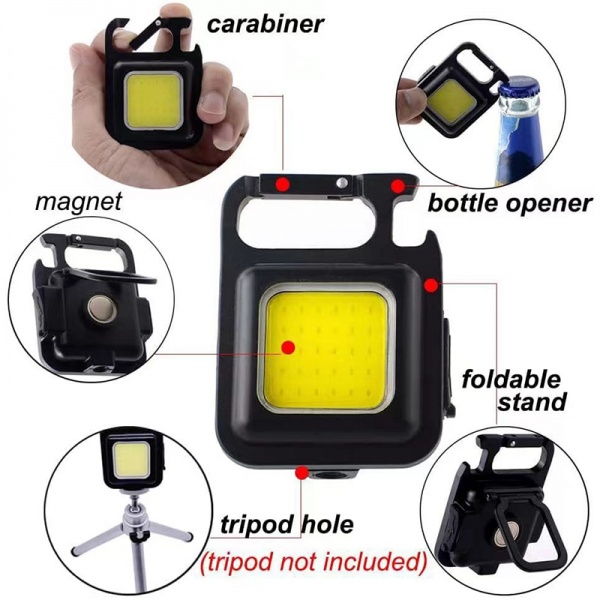 carabiner

magnet

bottle opener

foldable stand

tripod hole

(tripod not included)