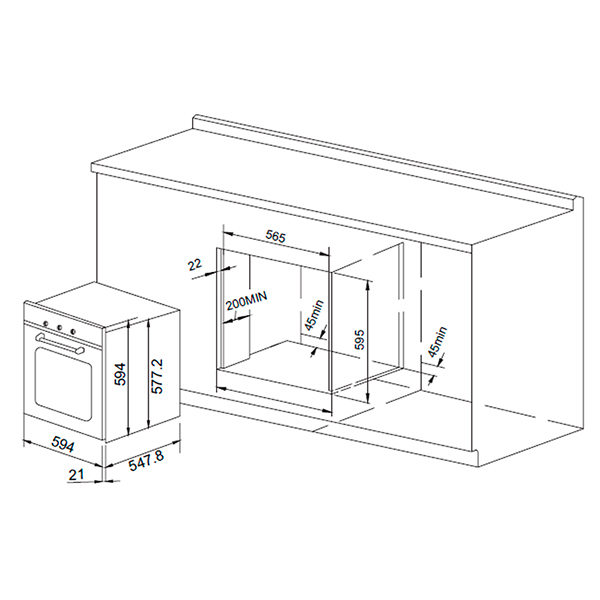 565
22
200MIN
45min
595
45min
594
577.2
594
547.8
21