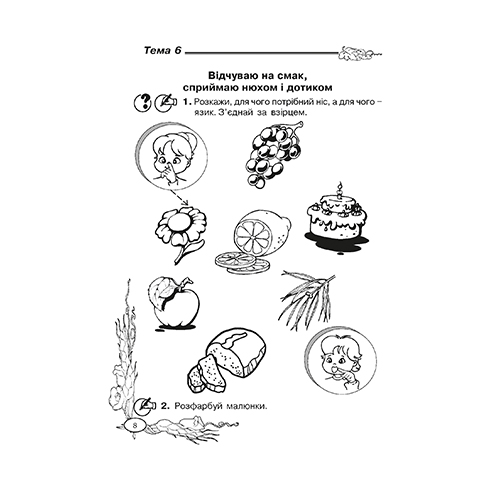 Тема 6

Відчуваю на смак, сприймаю нюхом і дотиком

1. Розкажи, для чого потрібний ніс, а для чого – язик. З'єднай за взірцем.

2. Розфарбуй малюнки.

8