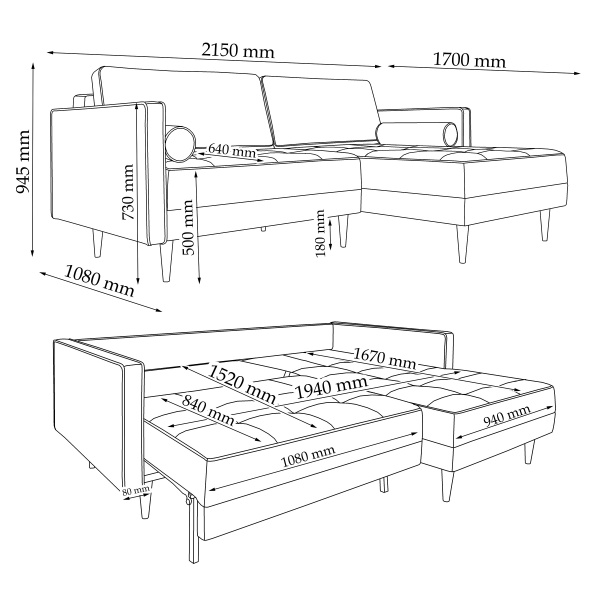 2150 mm
1700 mm
945 mm
640 mm
730 mm
500 mm
180 mm
1080 mm

1670 mm
1520 mm
1940 mm
840 mm
940 mm
1080 mm
80 mm