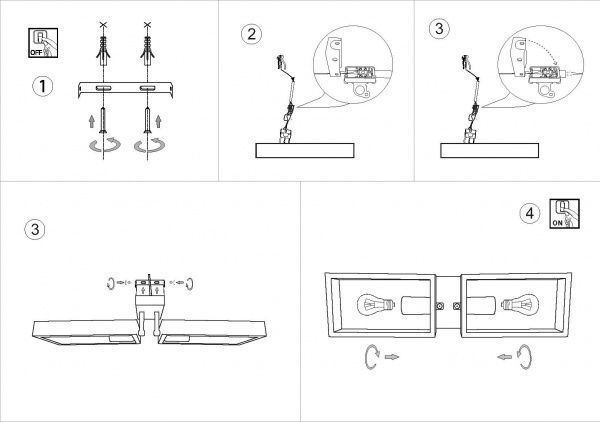 OFF
1
2
3
3
4
ON