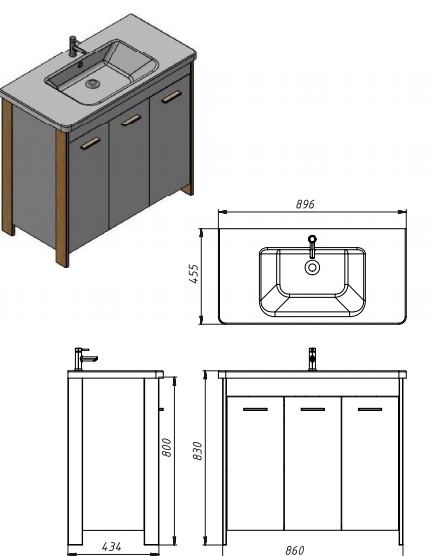 896

455

800

830

434

860