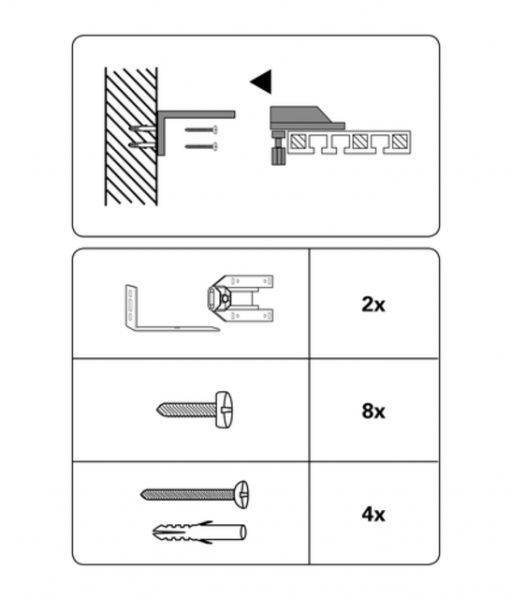 2x

8x

4x