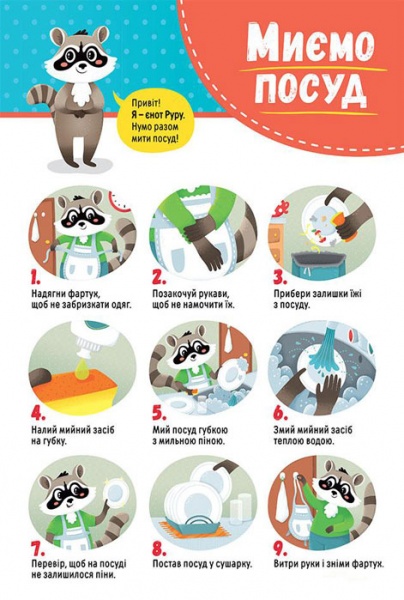 Миємо посуд

Привіт! Я – єнот Руру. Нумо разом мити посуд!

1. Надягни фартух, щоб не забризкати одяг.

2. Позакочуй рукави, щоб не намочити їх.

3. Прибери залишки їжі з посуду.

4. Налий мийний засіб на губку.

5. Мий посуд губкою з мильною піною.

6. Змий мийний засіб теплою водою.

7. Перевір, щоб на посуді не залишилося піни.

8. Постав посуд у сушарку.

9. Витри руки і зніми фартух.