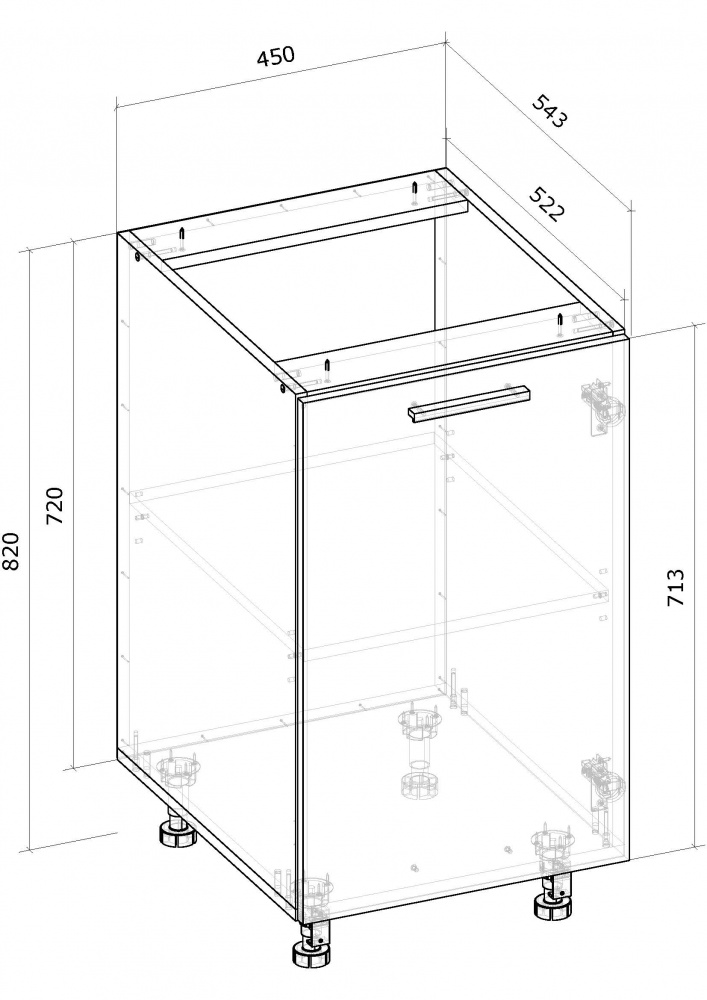 450
543
522
820
720
713