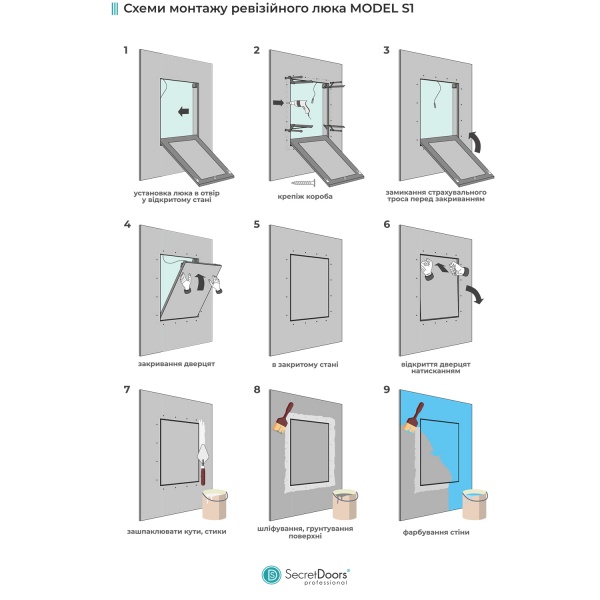 Схеми монтажу ревізійного люка MODEL S1

1
установка люка в отвір у відкритому стані

2
крепіж короба

3
замикання страхувального троса перед закриванням

4
закривання дверцят

5
в закритому стані

6
відкриття дверцят натисканням

7
зашпаклювати кути, стики

8
шліфування, грунтування поверхні

9
фарбування стіни

SecretDoors®
professional