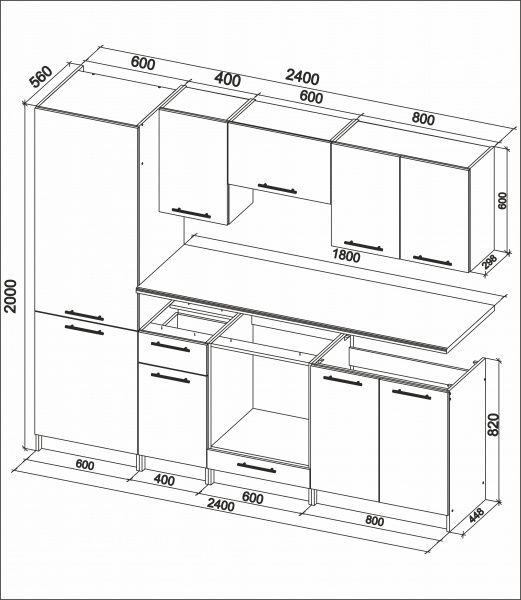 560
600
400
2400
600
800
600
1800
298
2000
820
600
400
600
2400
800
448