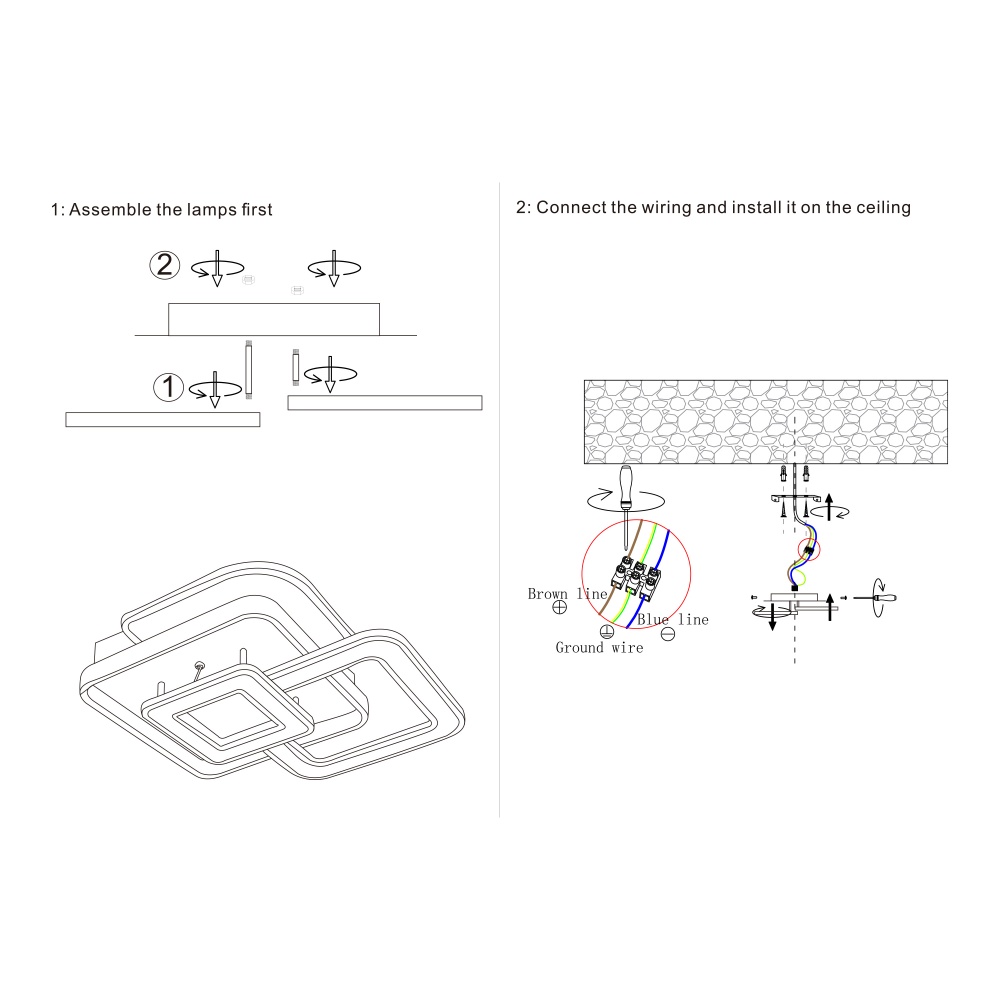 1: Assemble the lamps first

②

①

2: Connect the wiring and install it on the ceiling

Brown line

Blue line

Ground wire