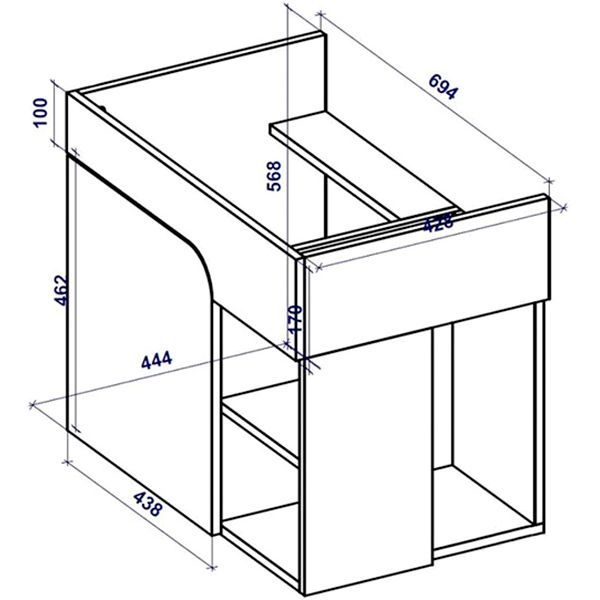 694
100
568
428
462
170
444
438