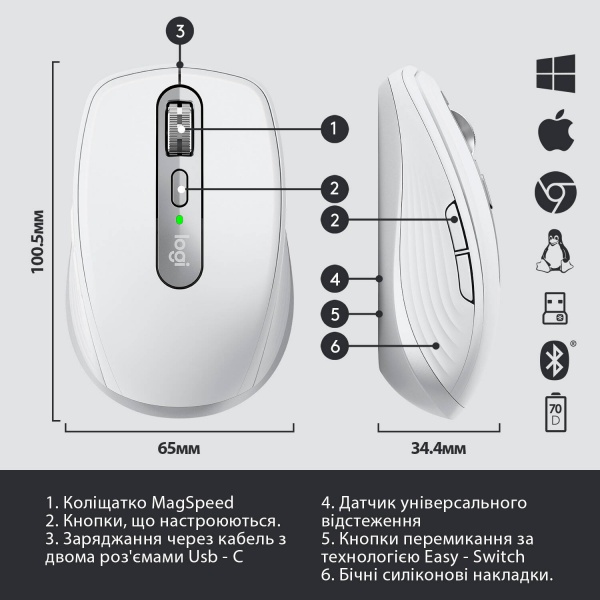 3

1

2

2

4

5

6

logi

100.5мм

65мм

34.4мм

70 D

1. Коліщатко MagSpeed
2. Кнопки, що настроюються.
3. Заряджання через кабель з двома роз'ємами Usb - C

4. Датчик універсального відстеження
5. Кнопки перемикання за технологією Easy - Switch
6. Бічні силіконові накладки.