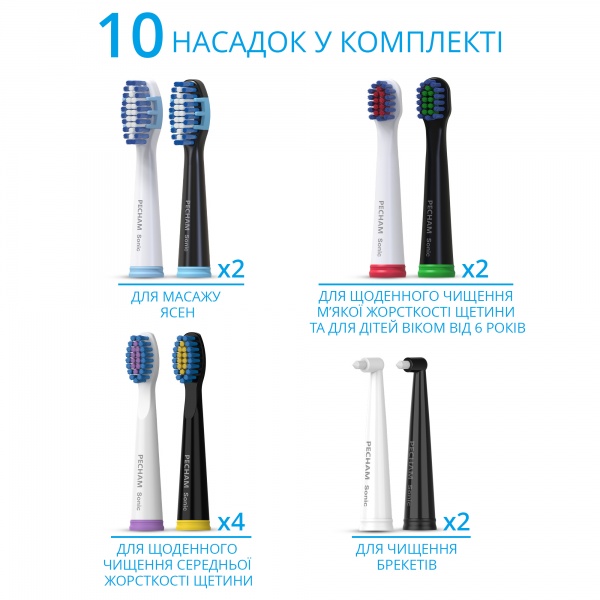 10 НАСАДОК У КОМПЛЕКТІ

PECHAM Sonic
PECHAM Sonic
x2
ДЛЯ МАСАЖУ ЯСЕН

PECHAM Sonic
PECHAM Sonic
x2
ДЛЯ ЩОДЕННОГО ЧИЩЕННЯ М'ЯКОЇ ЖОРСТКОСТІ ЩЕТИНИ ТА ДЛЯ ДІТЕЙ ВІКОМ ВІД 6 РОКІВ

PECHAM Sonic
PECHAM Sonic
x4
ДЛЯ ЩОДЕННОГО ЧИЩЕННЯ СЕРЕДНЬОЇ ЖОРСТКОСТІ ЩЕТИНИ

PECHAM Sonic
PECHAM Sonic
x2
ДЛЯ ЧИЩЕННЯ БРЕКЕТІВ