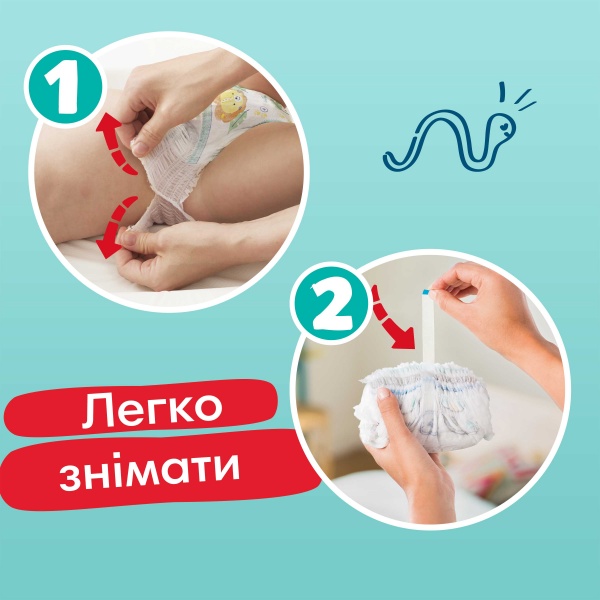 1

2

Легко знімати