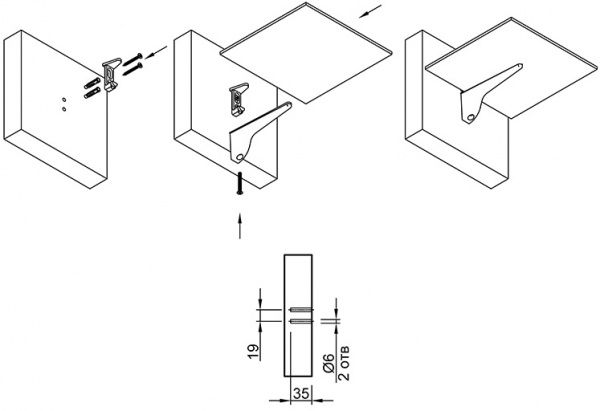 19

Ø6
2 отв

35