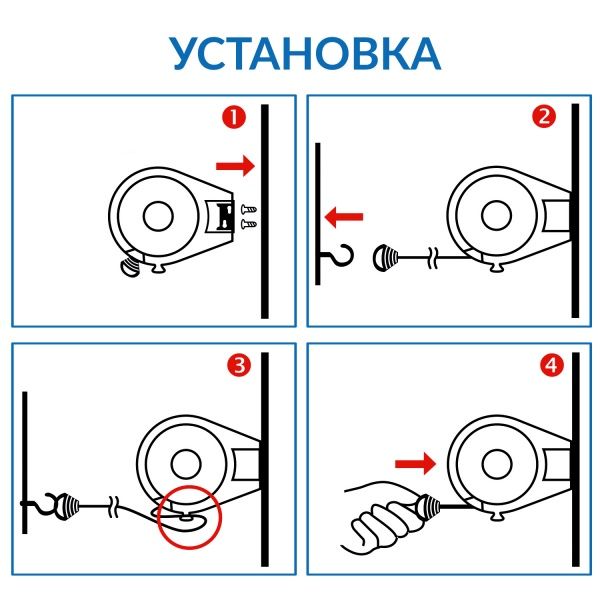 УСТАНОВКА

1

2

3

4