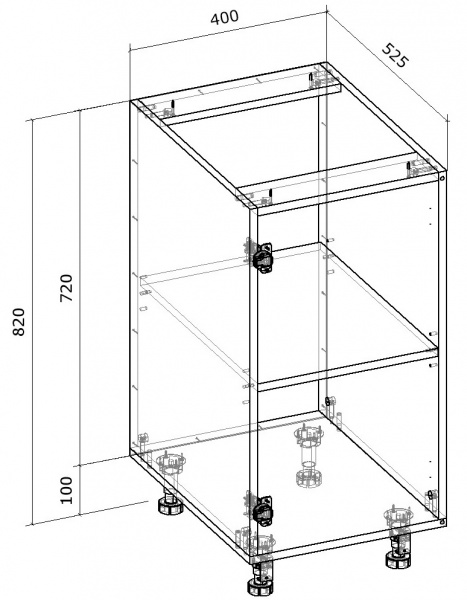 400
525
820
720
100