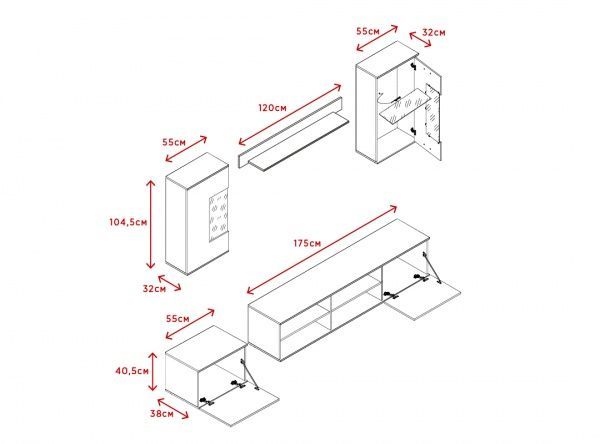 55см
32см
120см
55см
104,5см
32см
175см
55см
40,5см
38см