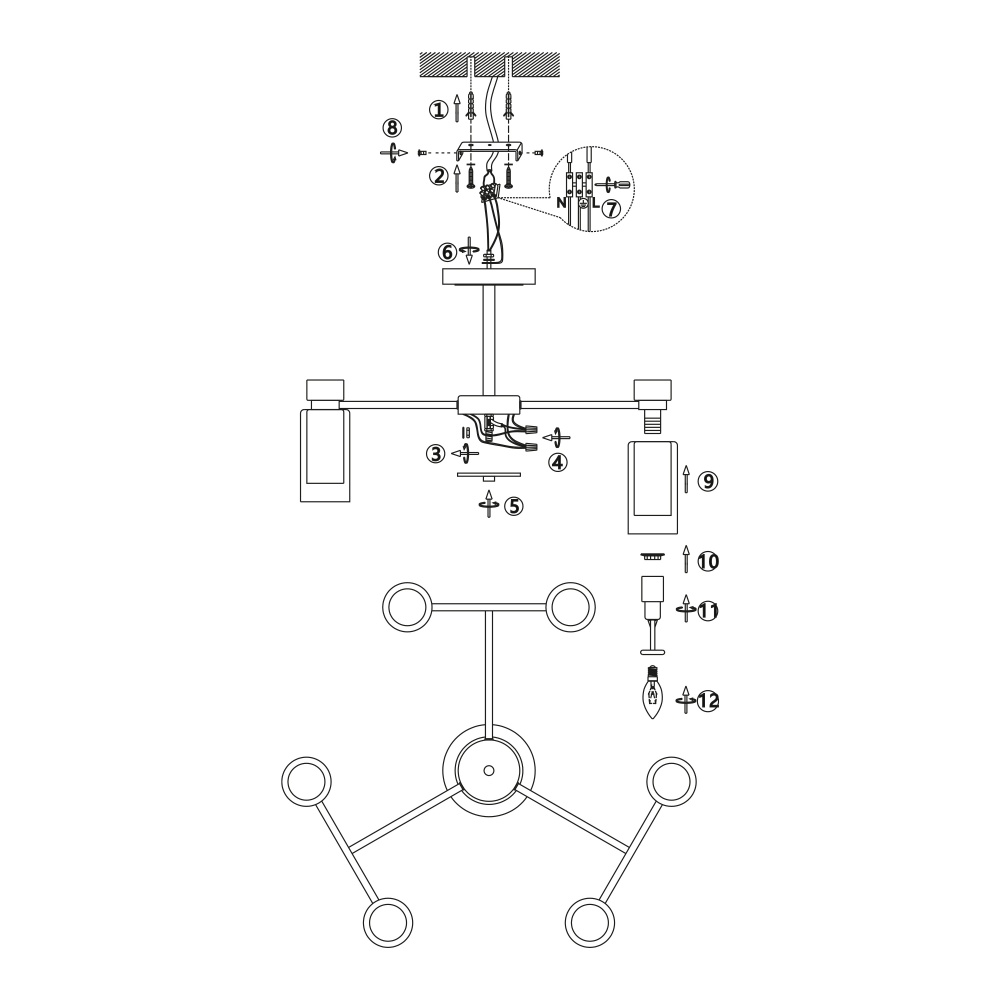 ①
⑧
②
N L
⑦
⑥
③
④
⑤
⑨
⑩
⑪
⑫