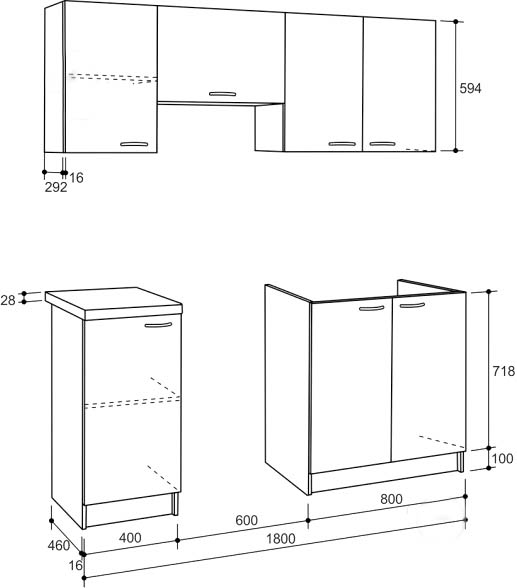 594

292 16

28

718

100

800

600

400

1800

460

16