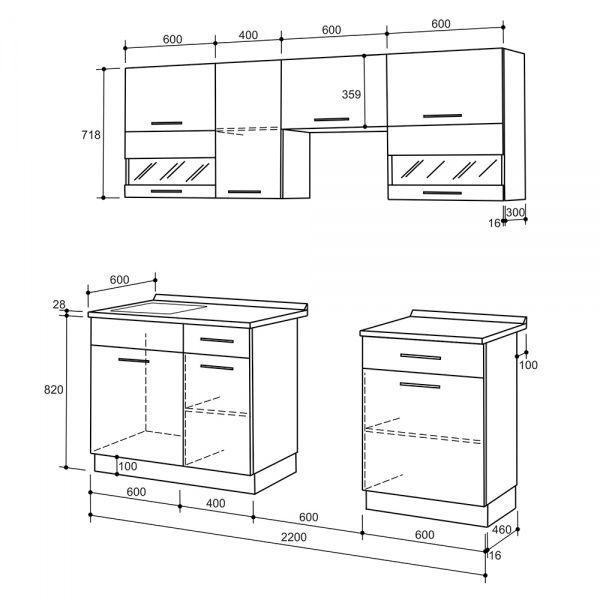 600
400
600
600
718
359
300
16

600
28
820
100
100
600
400
600
600
2200
460
16