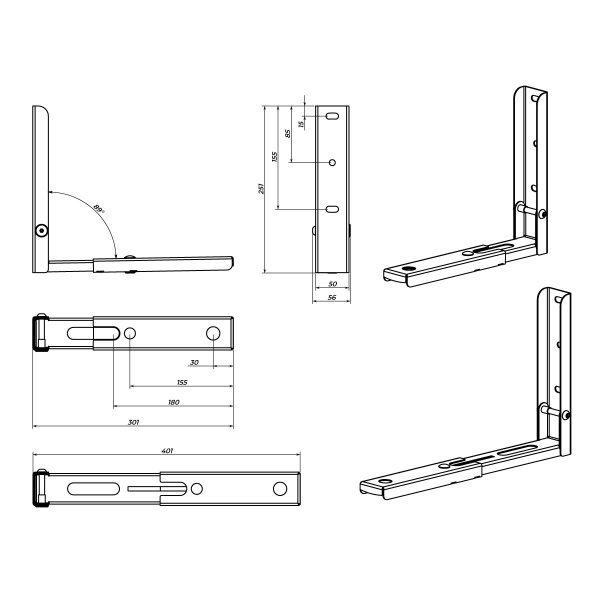 89°

251
155
85
15

50
56

30
155
180
301

401