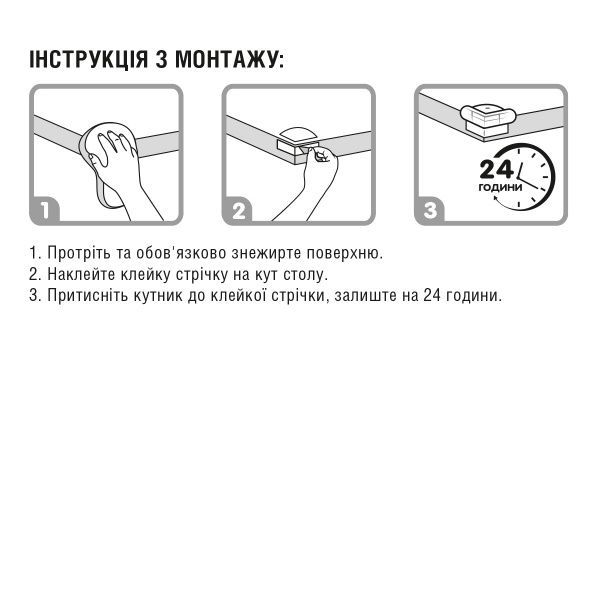 ІНСТРУКЦІЯ З МОНТАЖУ:

1

2

3

24
ГОДИНИ

1. Протріть та обов'язково знежирте поверхню.
2. Наклейте клейку стрічку на кут столу.
3. Притисніть кутник до клейкої стрічки, залиште на 24 години.