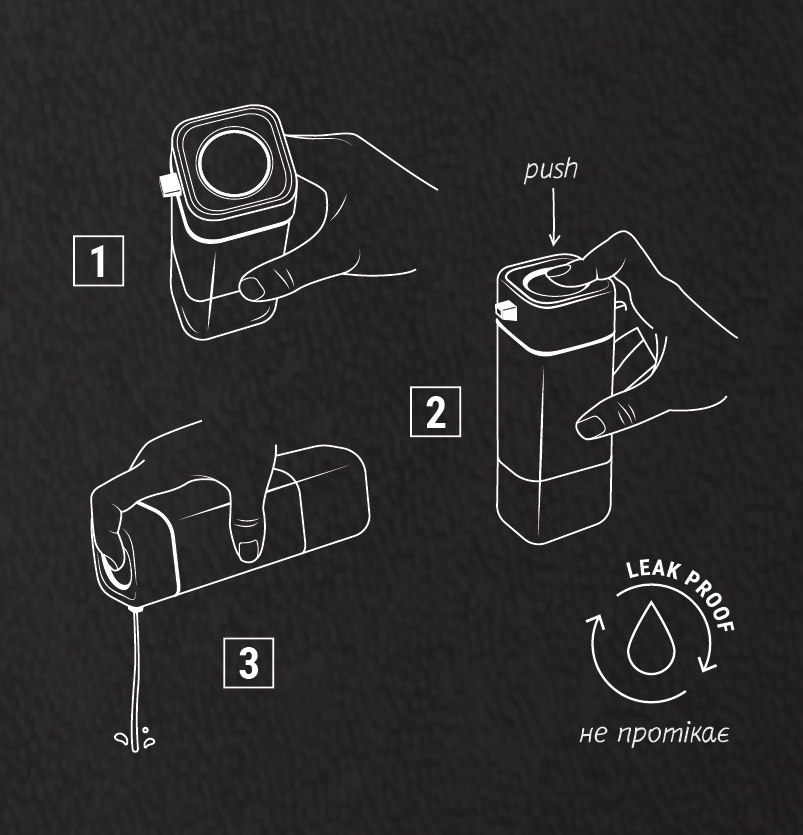 1

push

2

3

LEAK PROOF

не протікає