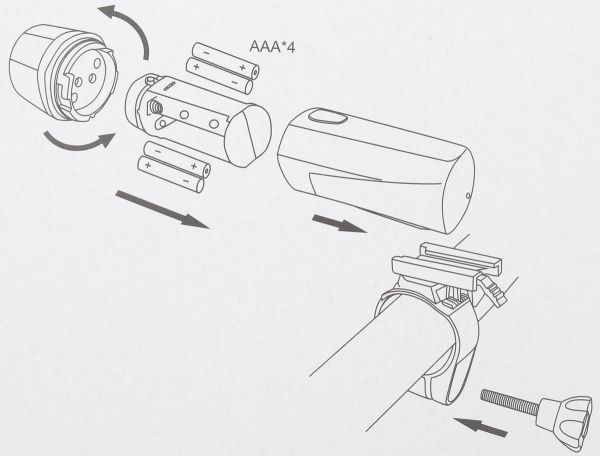 AAA*4

-
+
+
-

-
+
+
-