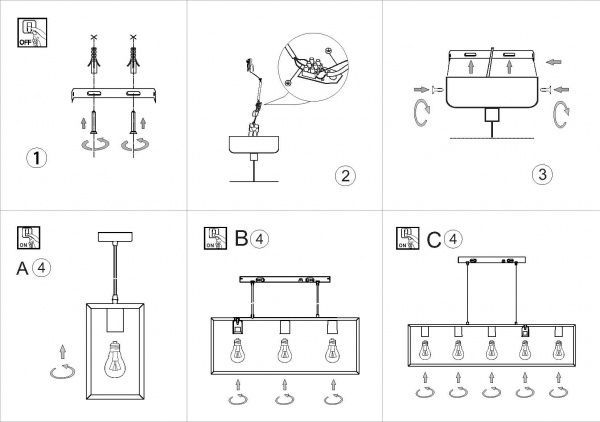 OFF

1

2

3

ON

A 4

ON

B 4

ON

C 4