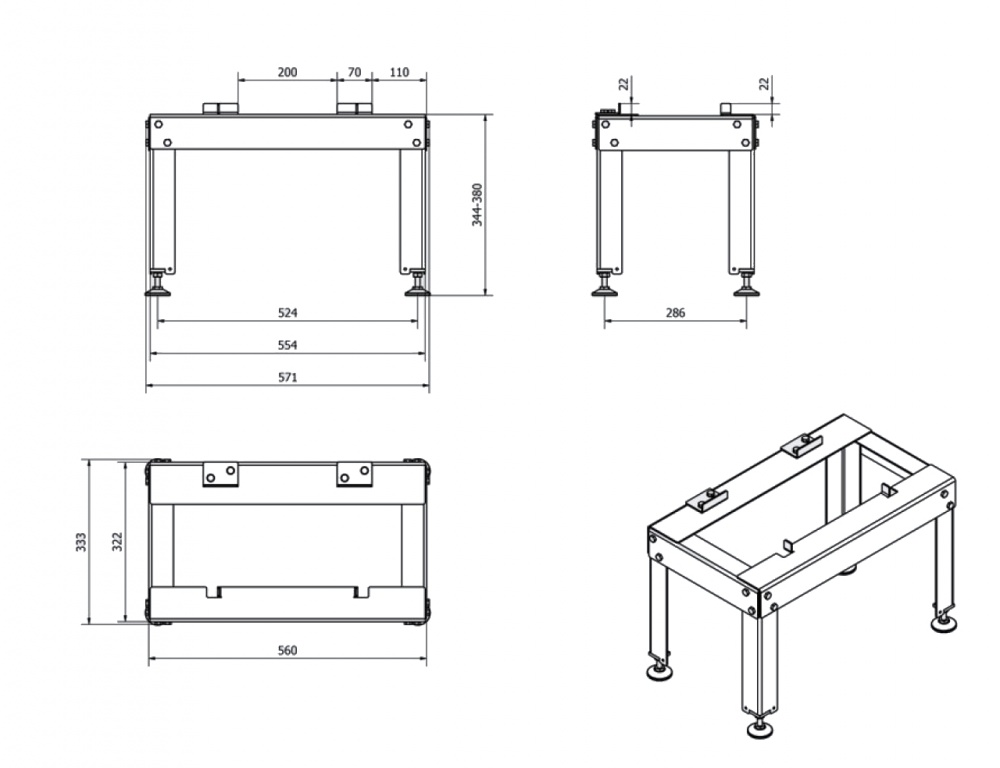 200
70
110
344-380
524
554
571
22
22
286
333
322
560