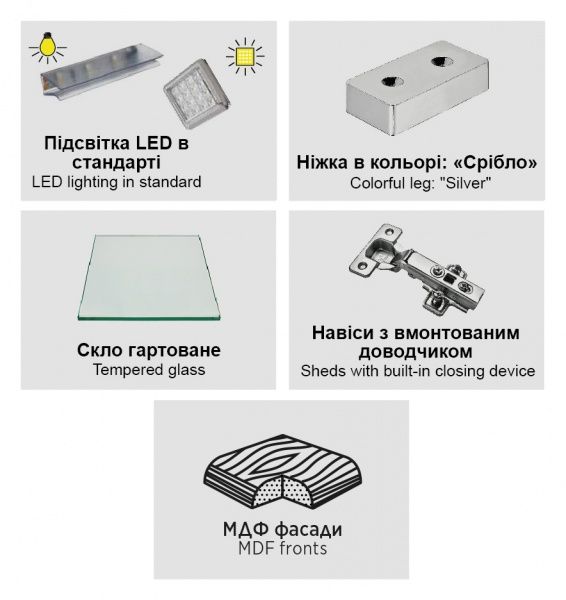 Підсвітка LED в стандарті
LED lighting in standard

Ніжка в кольорі: «Срібло»
Colorful leg: "Silver"

Скло гартоване
Tempered glass

Навіси з вмонтованим доводчиком
Sheds with built-in closing device

МДФ фасади
MDF fronts