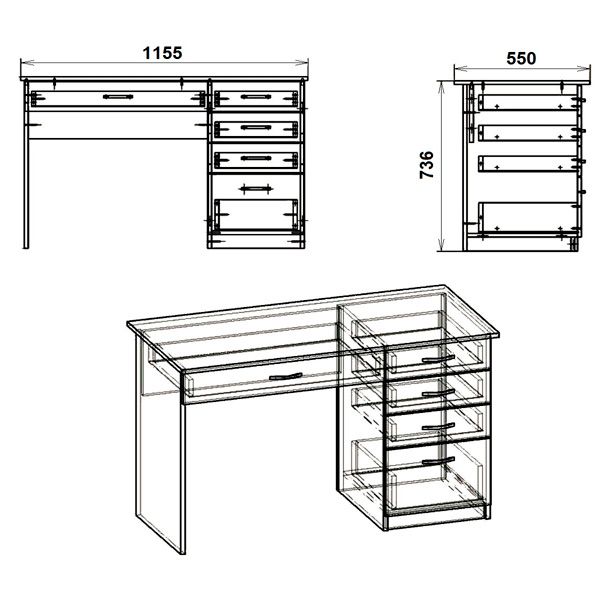 1155

550

736