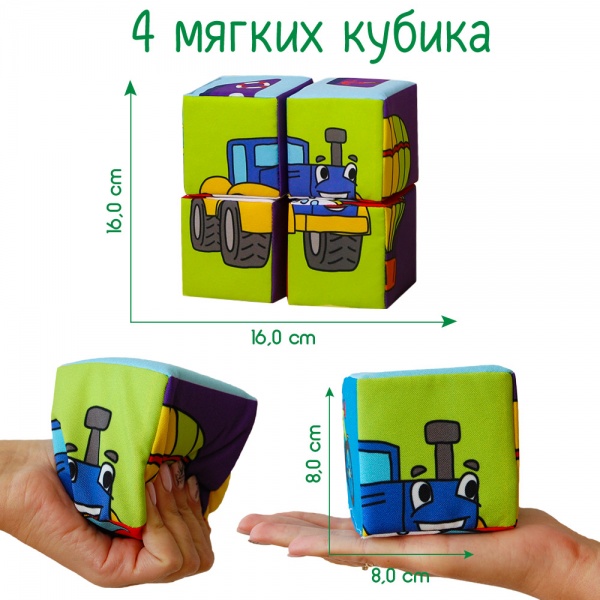 4 мягких кубика

16,0 cm

16,0 cm

8,0 cm

8,0 cm