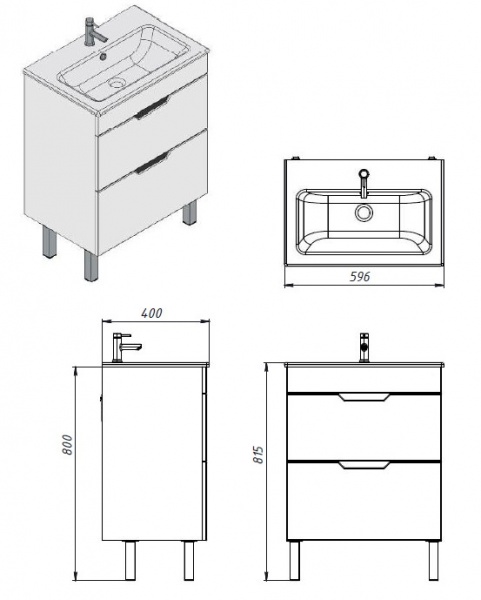 596

400

800

815