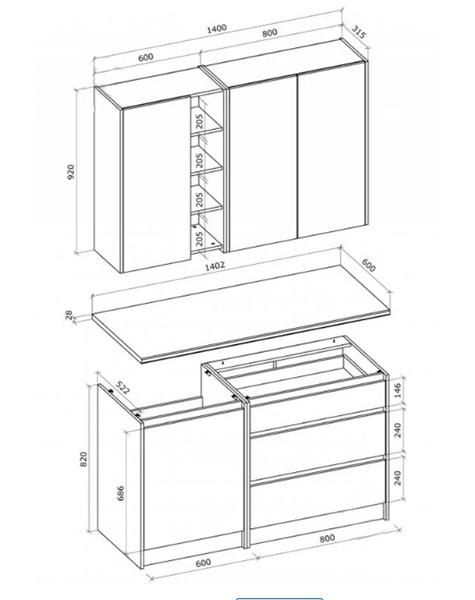 1400
600
800
315
920
205
205
205
205
1402
600
28
522
146
240
240
820
686
600
800