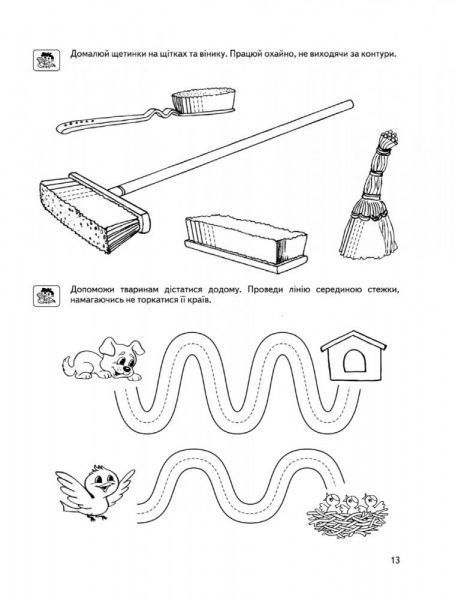 Домалюй щетинки на щітках та вінику. Працюй охайно, не виходячи за контури.

Допоможи тваринам дістатися додому. Проведи лінію серединою стежки, намагаючись не торкатися її країв.

13