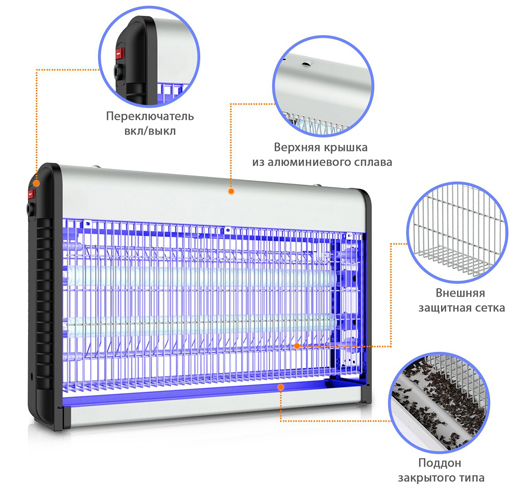 Переключатель вкл/выкл

Верхняя крышка из алюминиевого сплава

Внешняя защитная сетка

Поддон закрытого типа