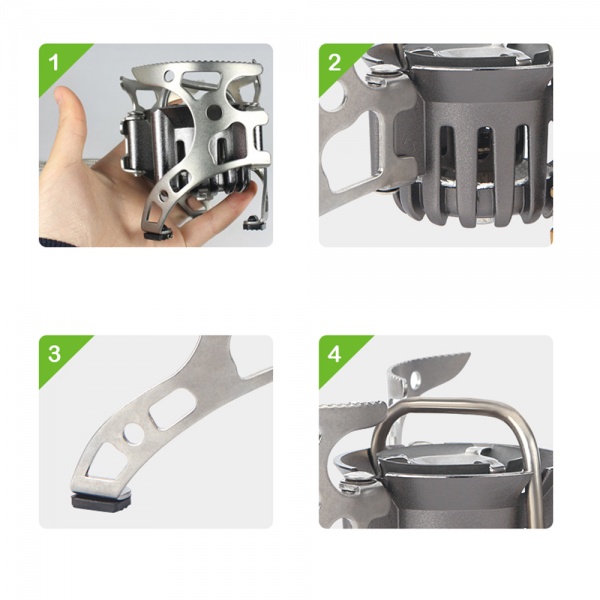 1

2

3

4