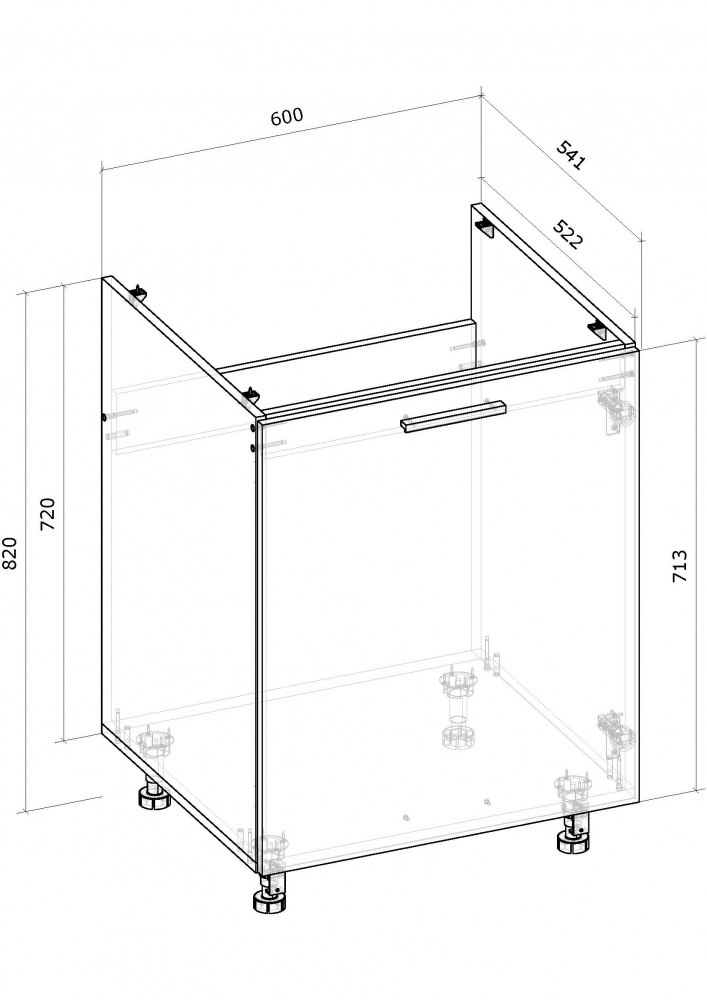 600
541
522
820
720
713