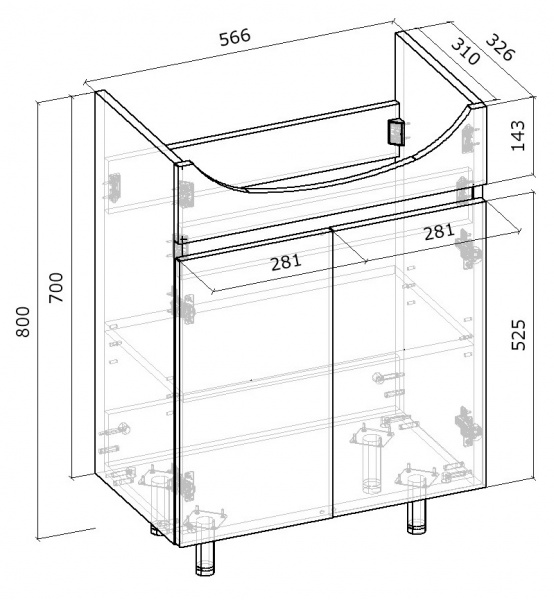 566
310
326
143
281
281
700
800
525