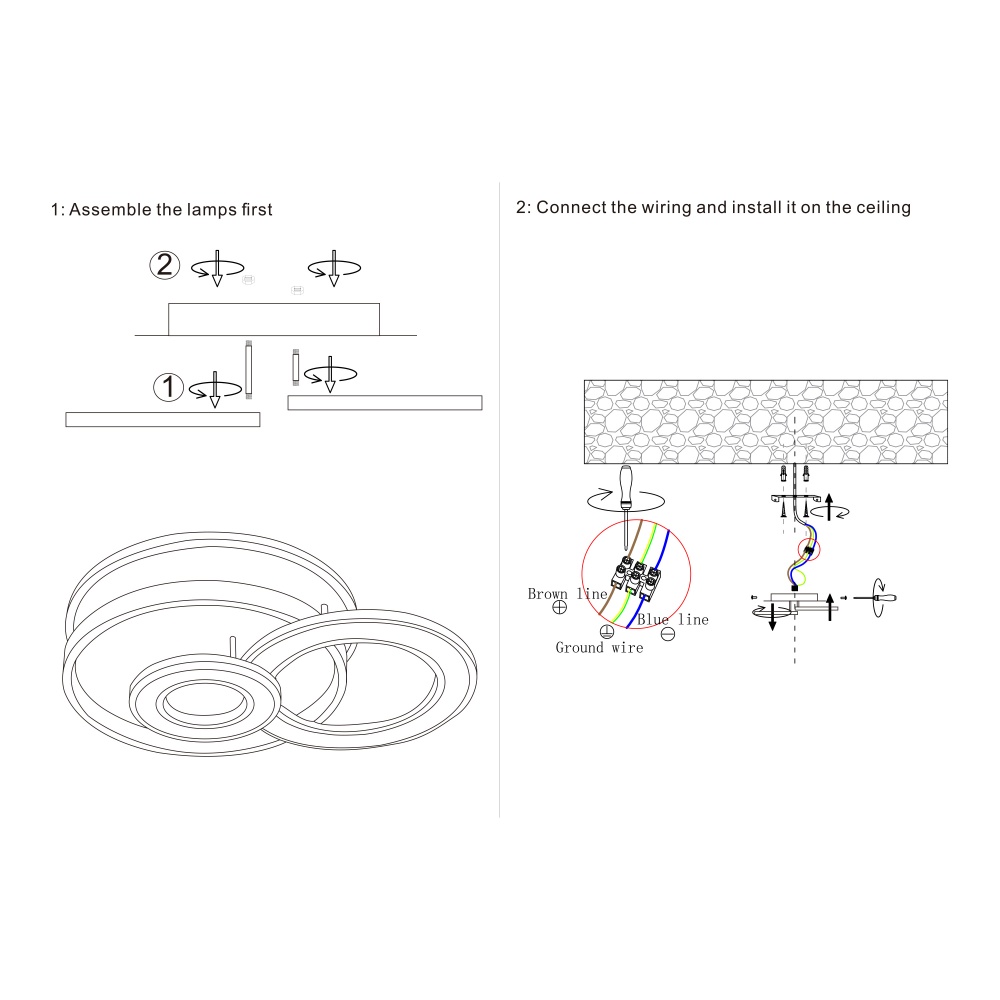 1: Assemble the lamps first

2

1

2: Connect the wiring and install it on the ceiling

Brown line

Blue line

Ground wire