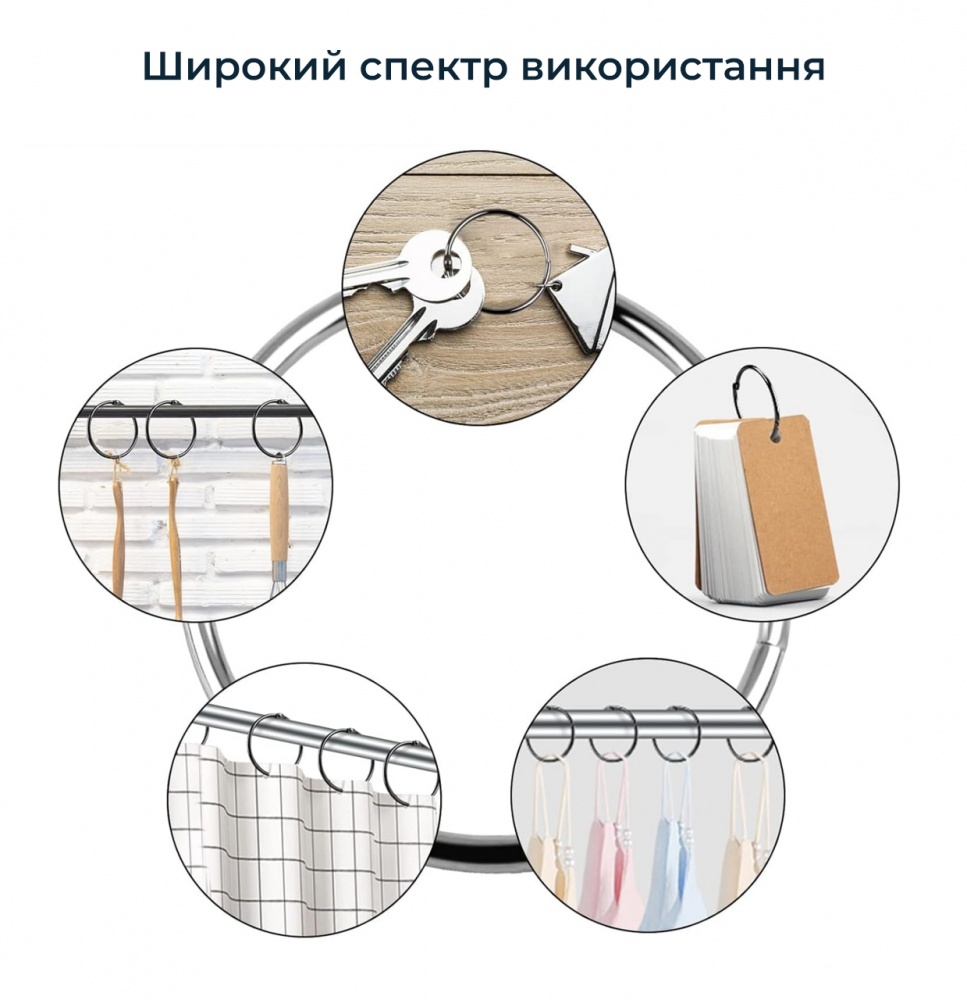 Широкий спектр використання