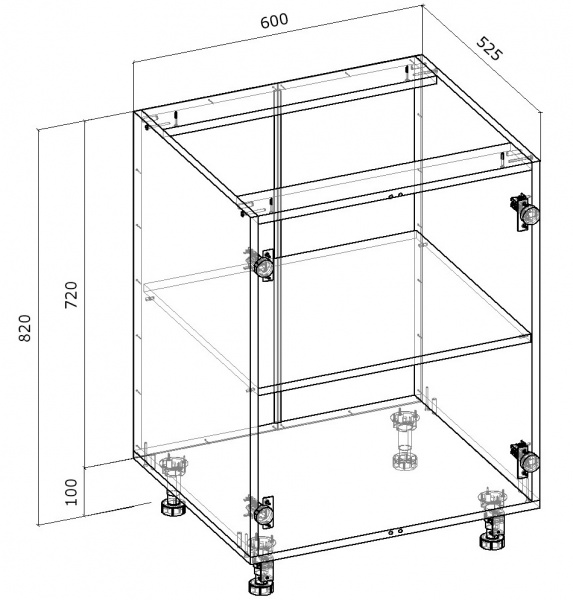 600
525
820
720
100