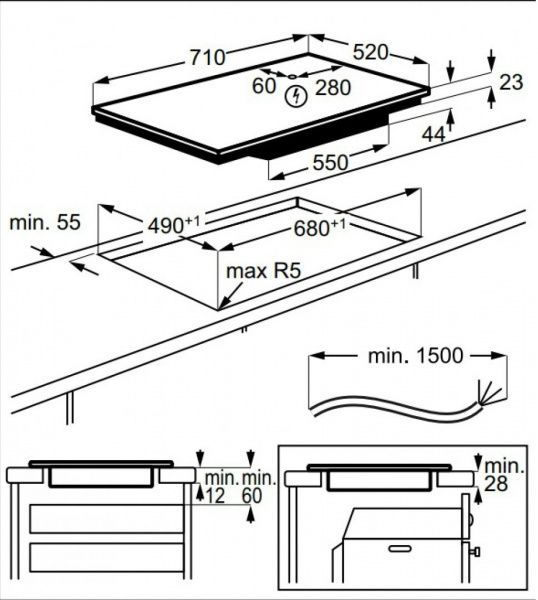 710
520
60
280
23
44
550
min. 55
$490^{+1}$
$680^{+1}$
max R5
min. 1500
min.
12
min.
60
min.
28