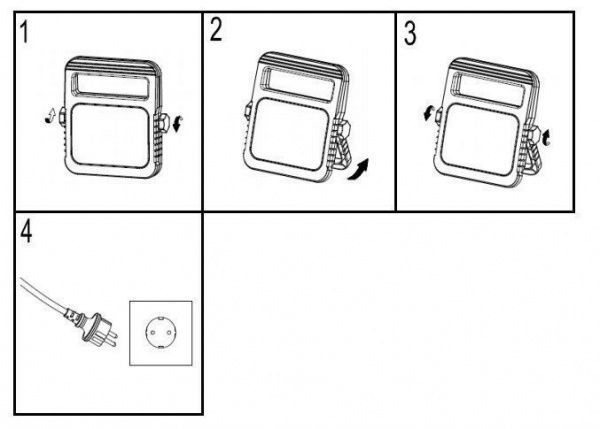 1

2

3

4