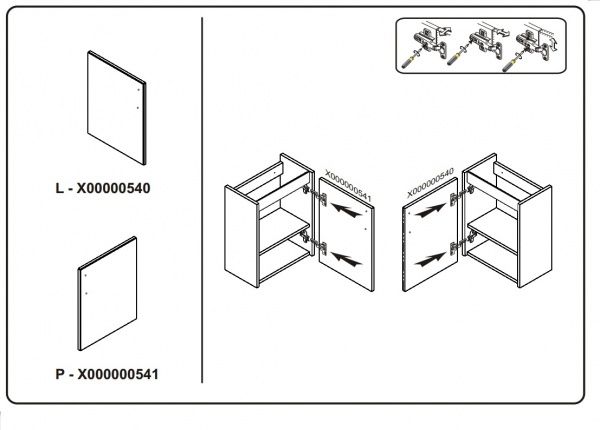 L - X00000540

P - X000000541

X000000541

X000000540