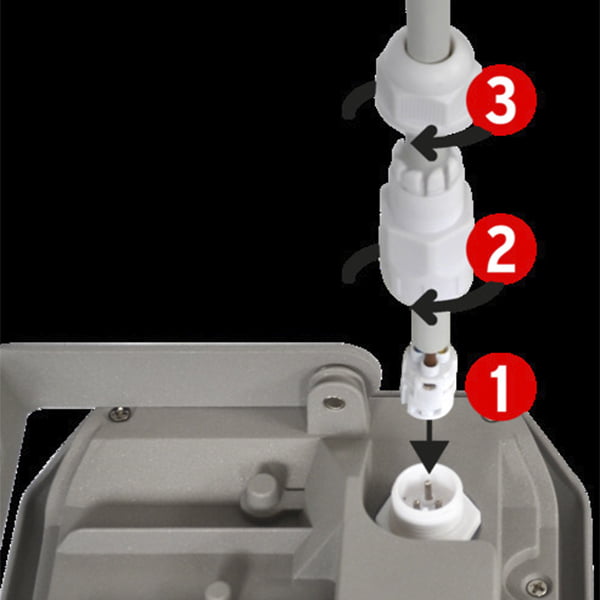 3
2
1