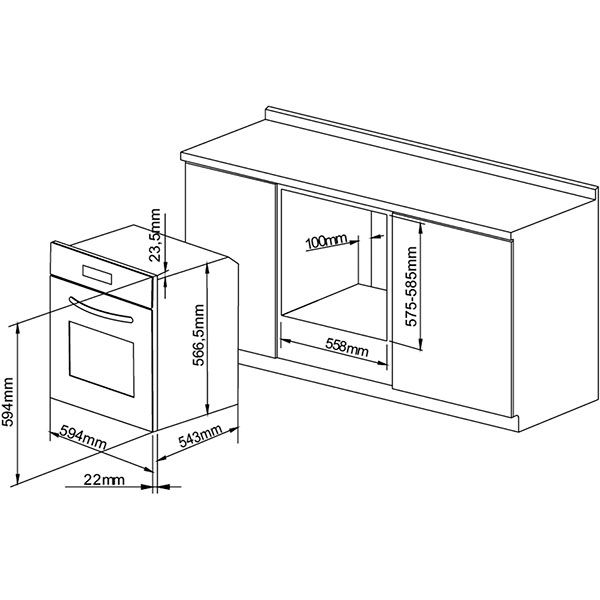 23,5mm
100mm
575-585mm
566,5mm
558mm
594mm
594mm
543mm
22mm