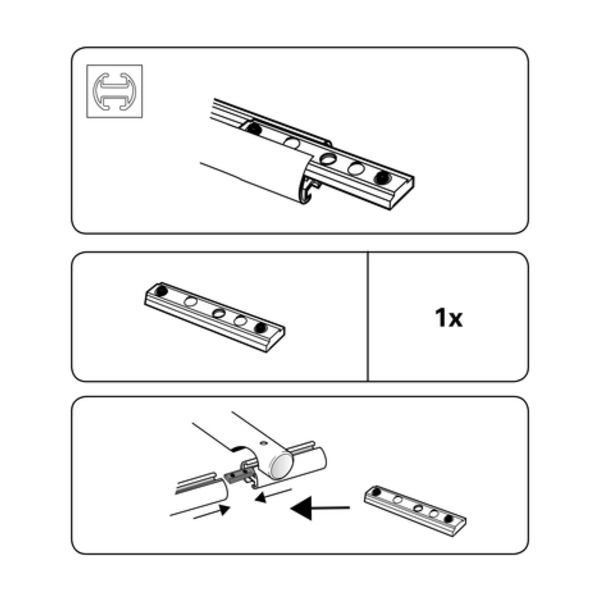 1x