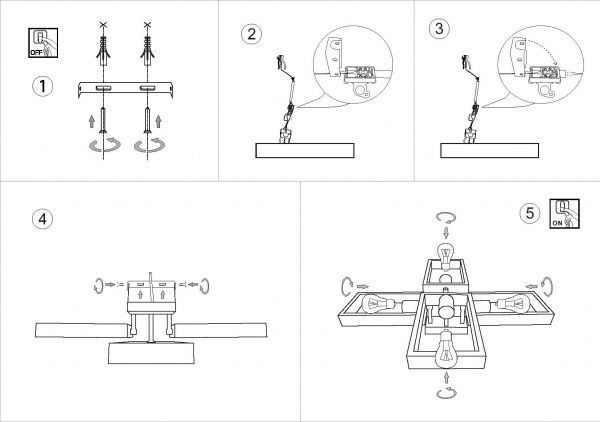 OFF

1

2

3

4

5

ON