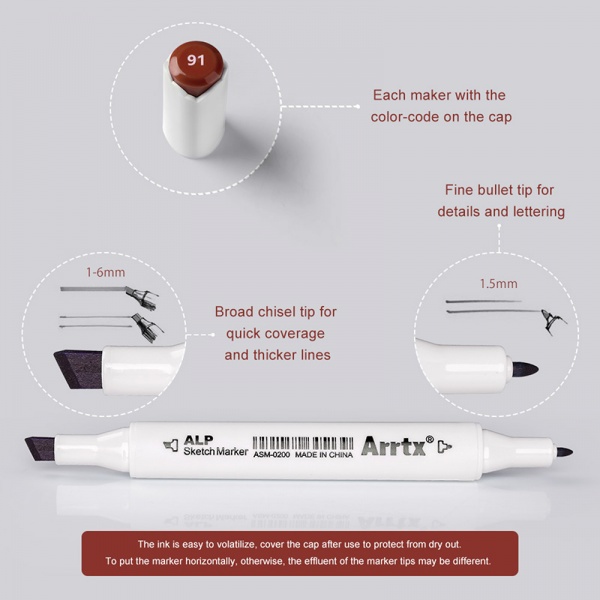 91

Each maker with the color-code on the cap

Fine bullet tip for details and lettering

1-6mm

Broad chisel tip for quick coverage and thicker lines

1.5mm

ALP
Sketch Marker

ASM-0200 MADE IN CHINA

Arrtx®

The ink is easy to volatilize, cover the cap after use to protect from dry out.
To put the marker horizontally, otherwise, the effluent of the marker tips may be different.